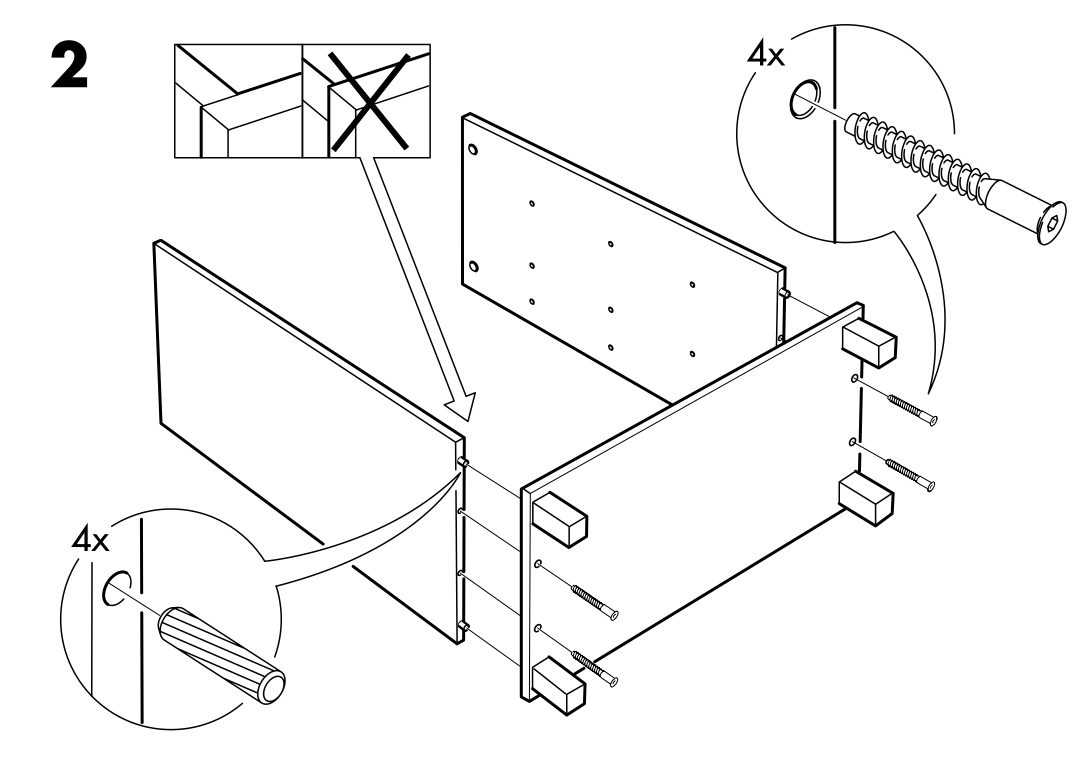 2

4x

4x